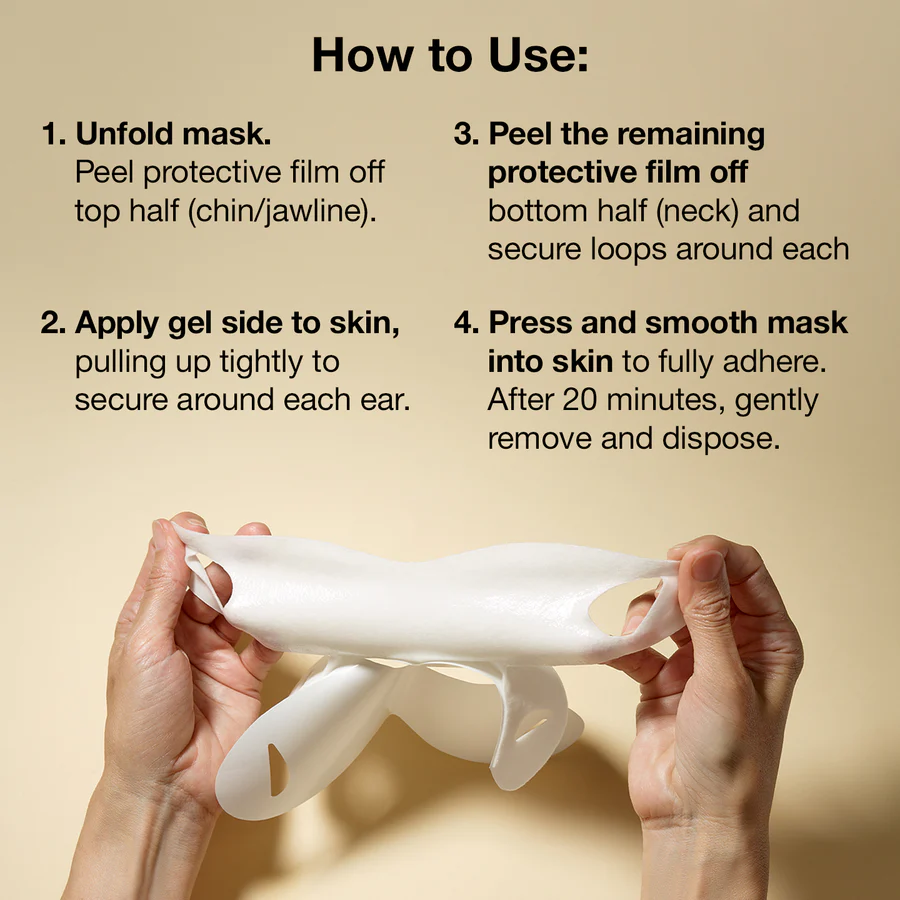 How to Use:

1. Unfold mask. Peel protective film off top half (chin/jawline).

2. Apply gel side to skin, pulling up tightly to secure around each ear.

3. Peel the remaining protective film off bottom half (neck) and secure loops around each

4. Press and smooth mask into skin to fully adhere. After 20 minutes, gently remove and dispose.